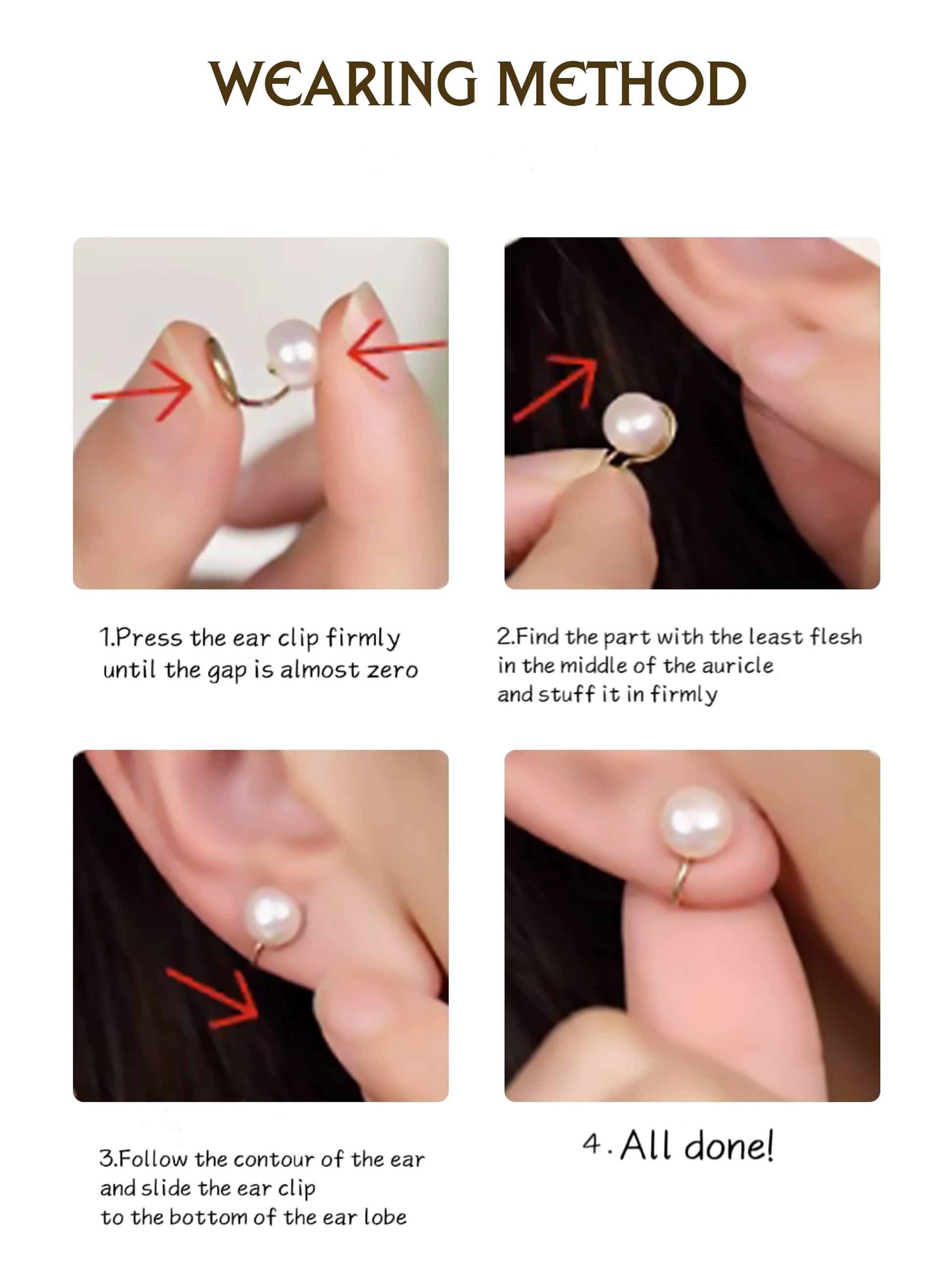 WEARING METHOD

1.Press the ear clip firmly until the gap is almost zero

2.Find the part with the least flesh in the middle of the auricle and stuff it in firmly

3.Follow the contour of the ear and slide the ear clip to the bottom of the ear lobe

4. All done!